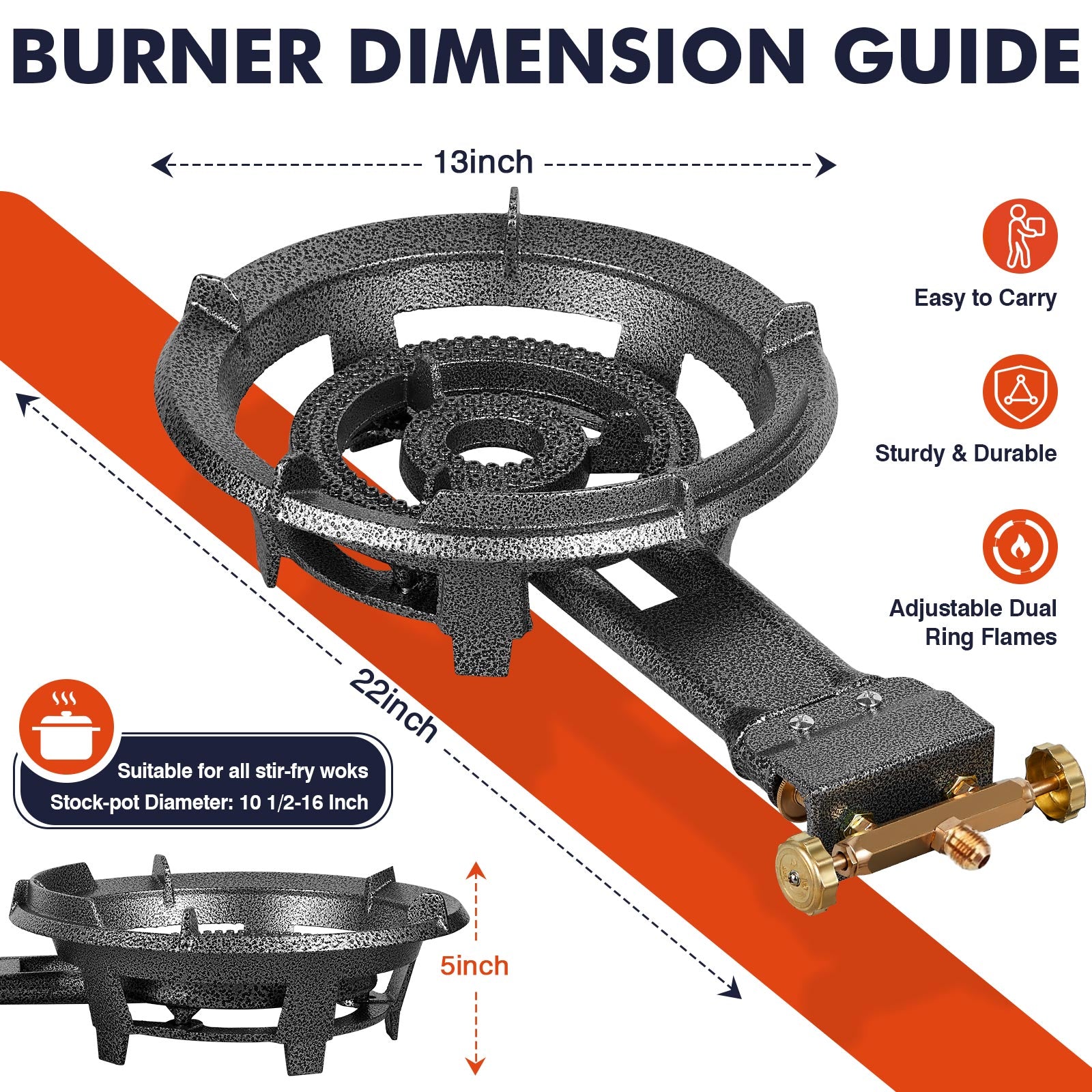 BURNER DIMENSION GUIDE

13inch

Easy to Carry

Sturdy & Durable

Adjustable Dual Ring Flames

22inch

Suitable for all stir-fry woks
Stock-pot Diameter: 10 1/2-16 Inch

5inch