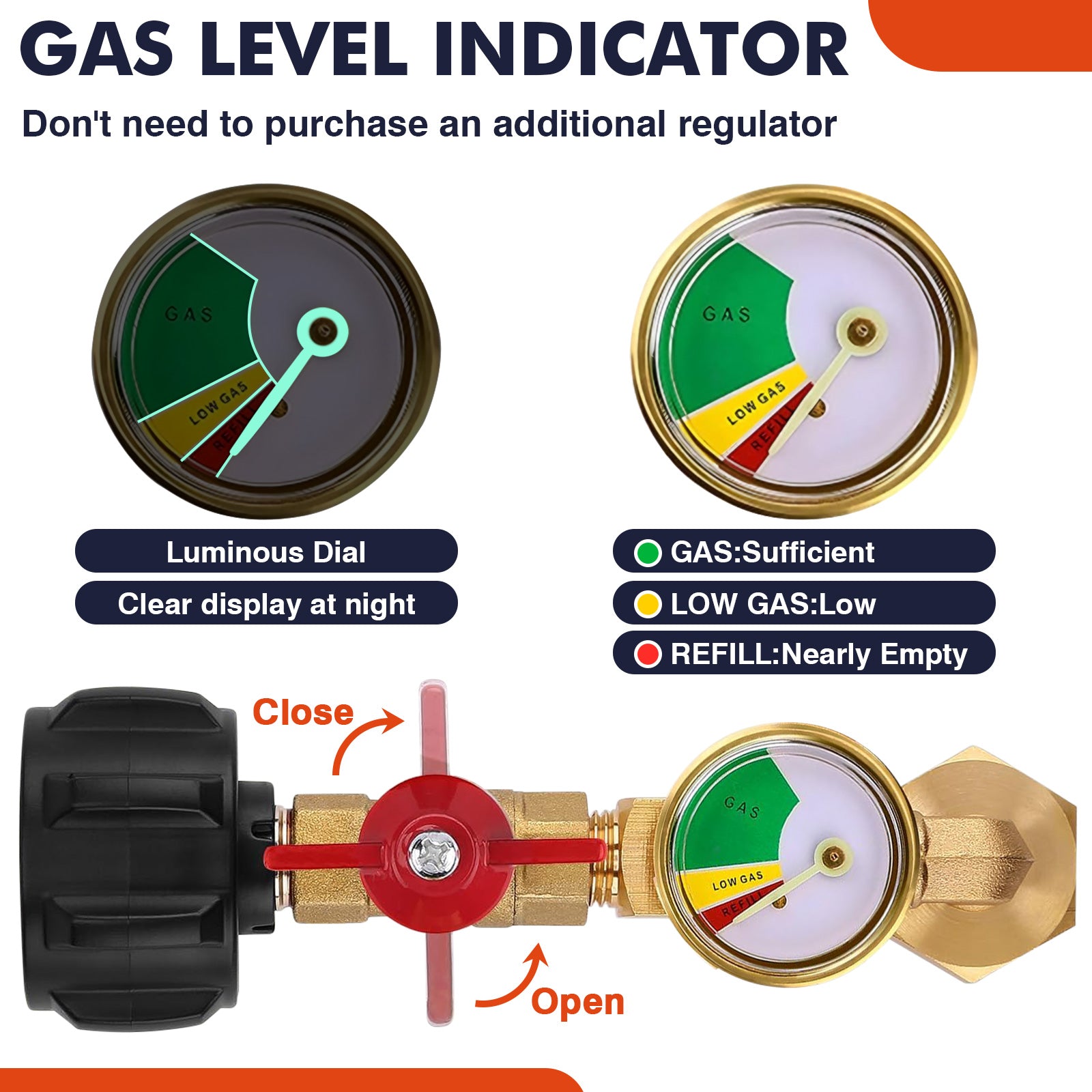 GAS LEVEL INDICATOR

Don't need to purchase an additional regulator

GAS
LOW GAS
REFILL

GAS
LOW GAS
REFILL

Luminous Dial

Clear display at night

GAS:Sufficient

LOW GAS:Low

REFILL:Nearly Empty

Close

GAS
LOW GAS
REFILL

Open