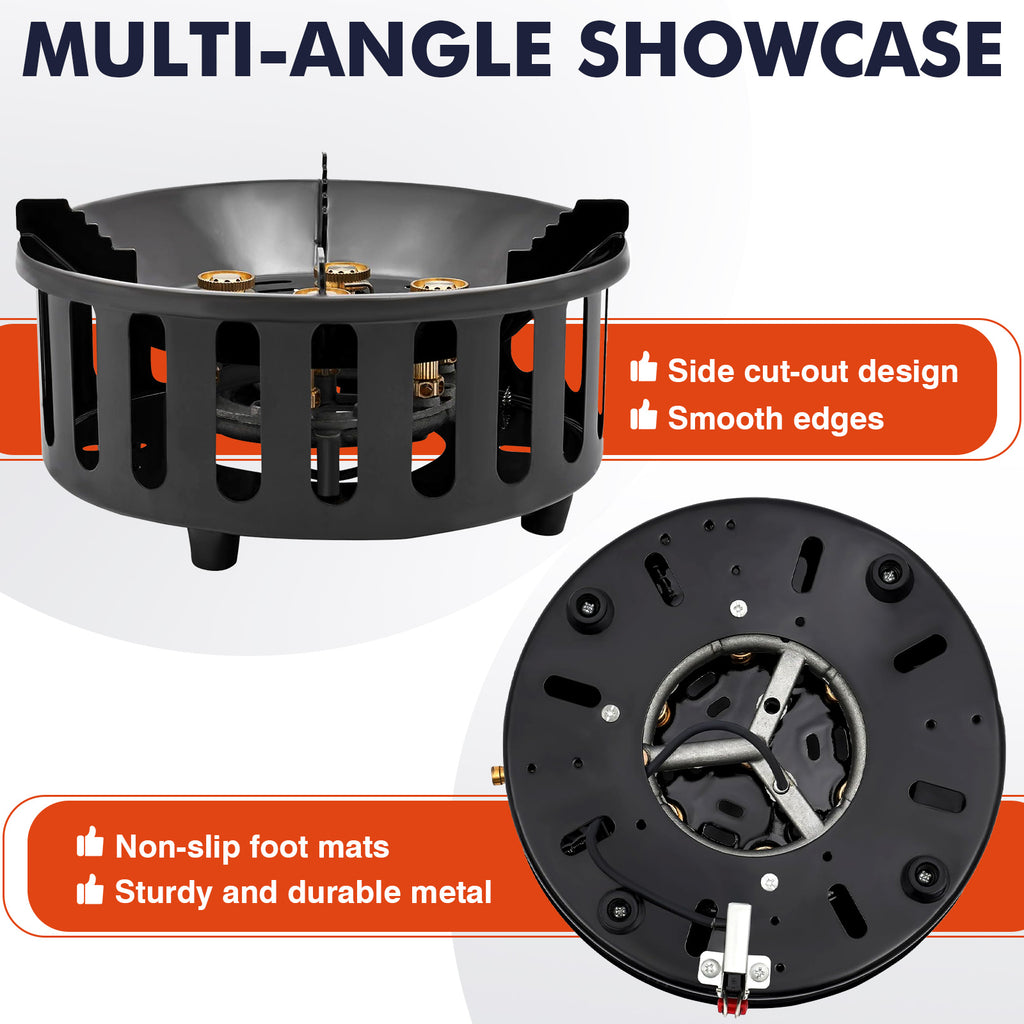 MULTI-ANGLE SHOWCASE

Side cut-out design
Smooth edges

Non-slip foot mats
Sturdy and durable metal