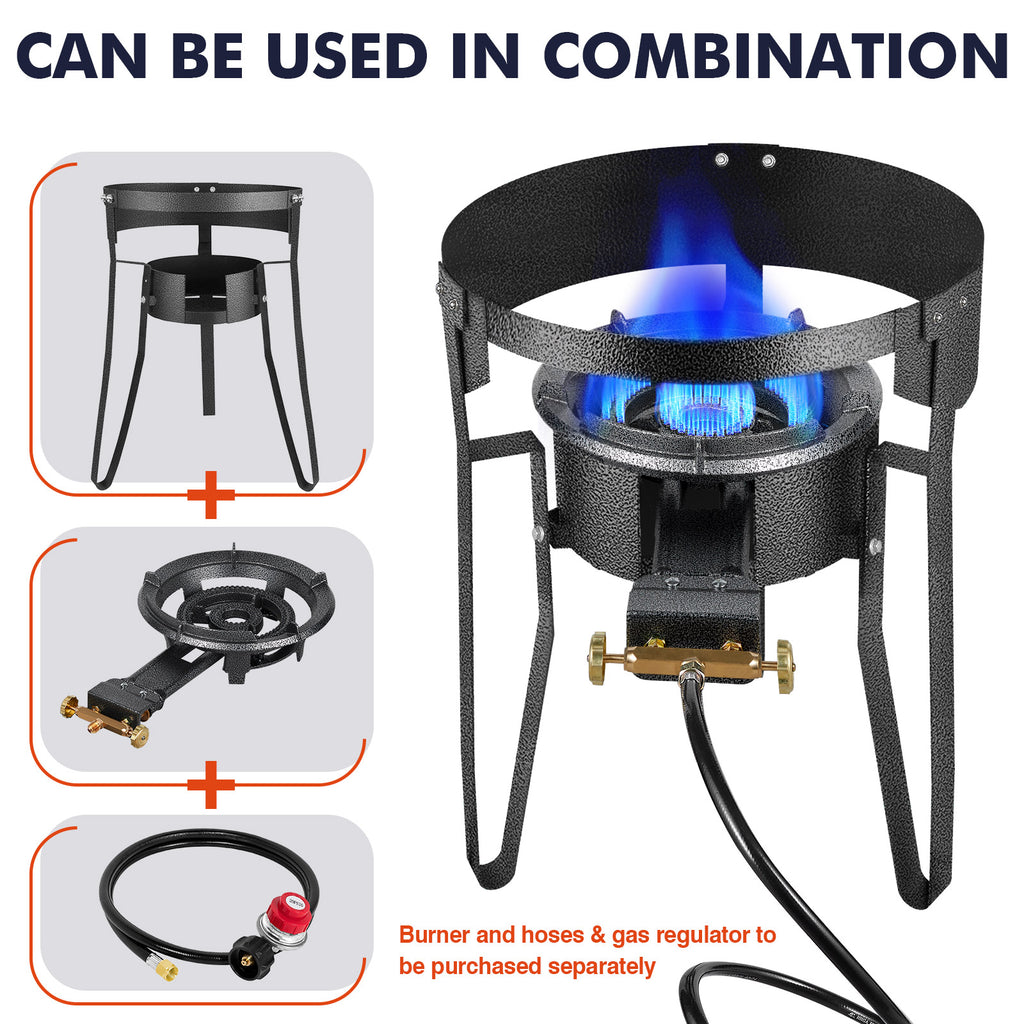 CAN BE USED IN COMBINATION

+

+

Burner and hoses & gas regulator to be purchased separately