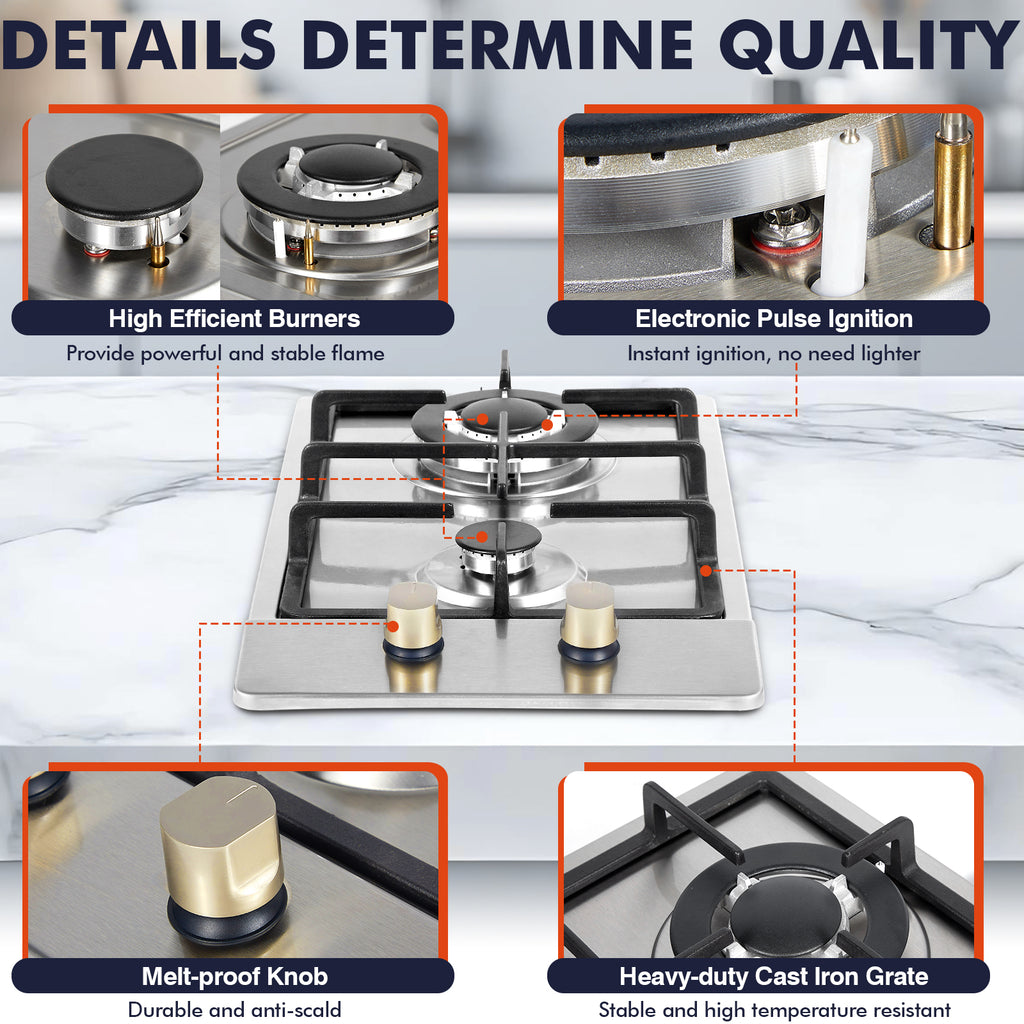 DETAILS DETERMINE QUALITY

High Efficient Burners
Provide powerful and stable flame

Electronic Pulse Ignition
Instant ignition, no need lighter

Melt-proof Knob
Durable and anti-scald

Heavy-duty Cast Iron Grate
Stable and high temperature resistant