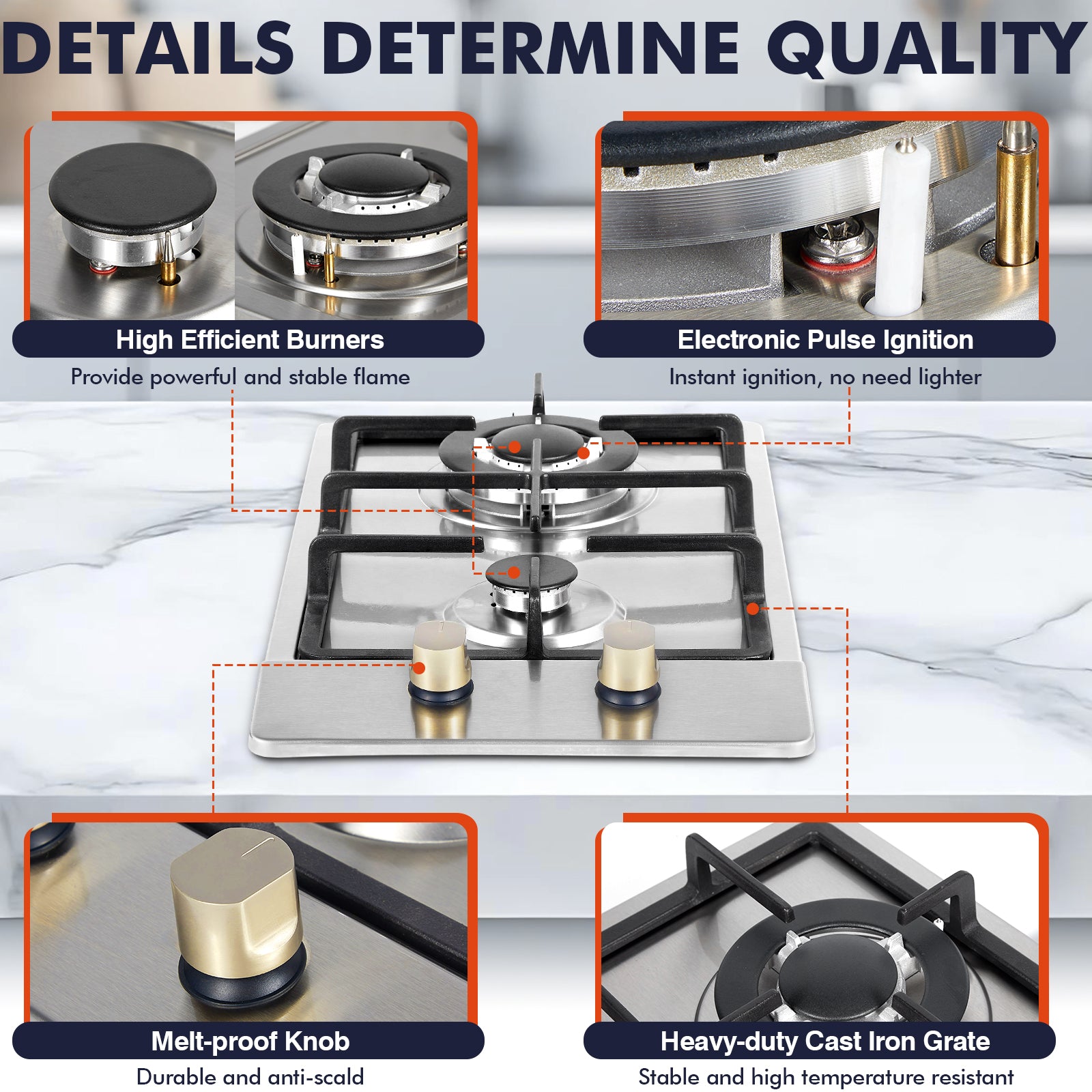 DETAILS DETERMINE QUALITY

High Efficient Burners

Provide powerful and stable flame

Electronic Pulse Ignition

Instant ignition, no need lighter

Melt-proof Knob

Durable and anti-scald

Heavy-duty Cast Iron Grate

Stable and high temperature resistant